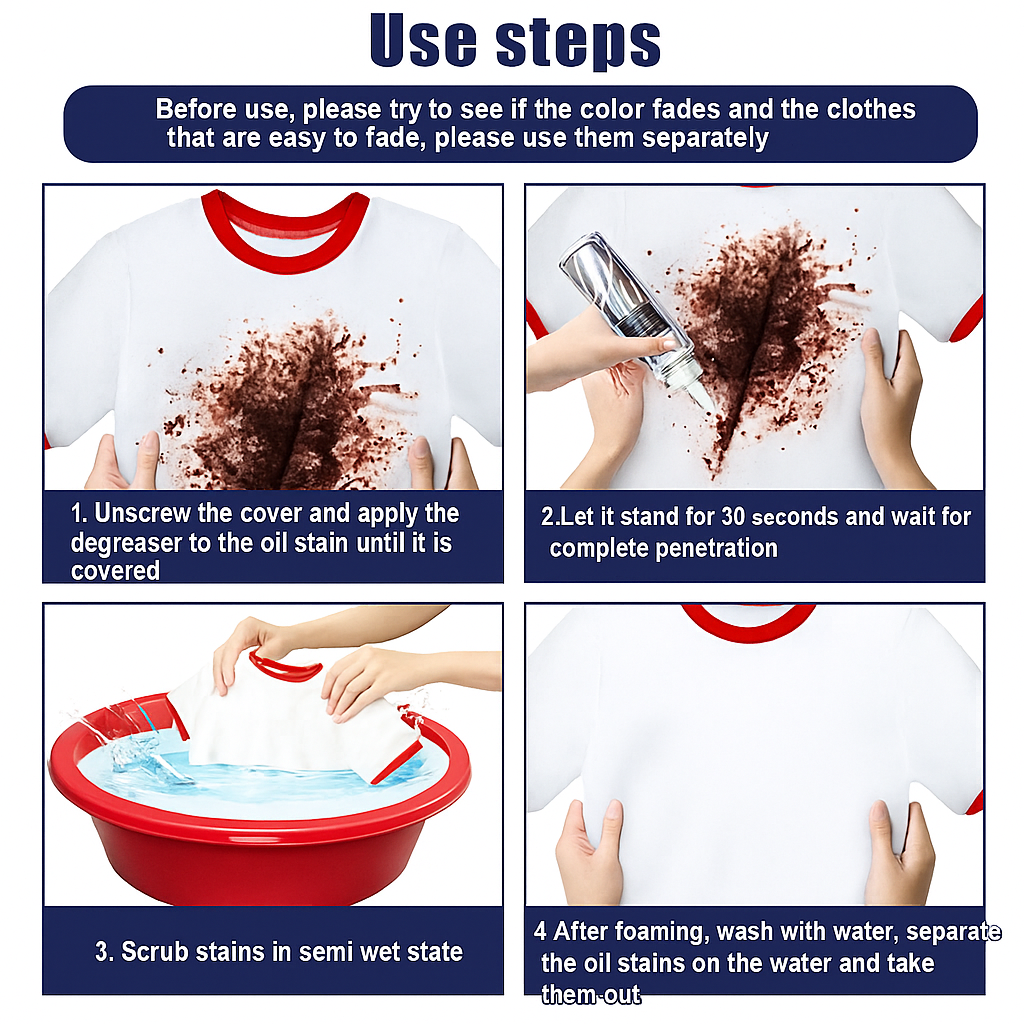 Use steps

Before use, please try to see if the color fades and the clothes that are easy to fade, please use them separately

1. Unscrew the cover and apply the degreaser to the oil stain until it is covered

2.Let it stand for 30 seconds and wait for complete penetration

3. Scrub stains in semi wet state

4 After foaming, wash with water, separate the oil stains on the water and take them out